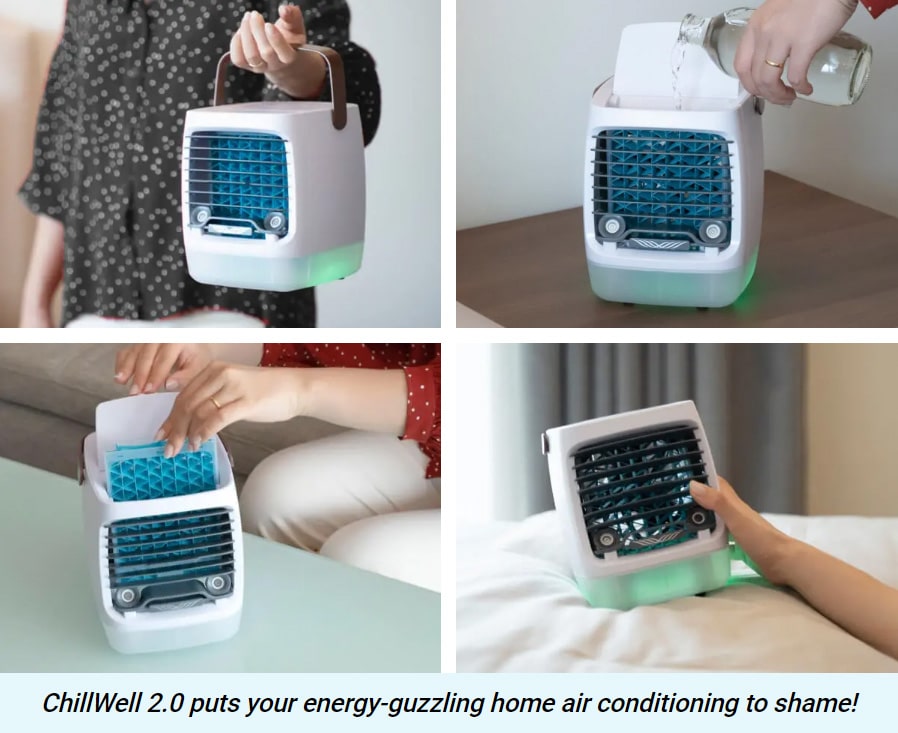 ChillWell 2.0 puts your energy-guzzling home air conditioning to shame!