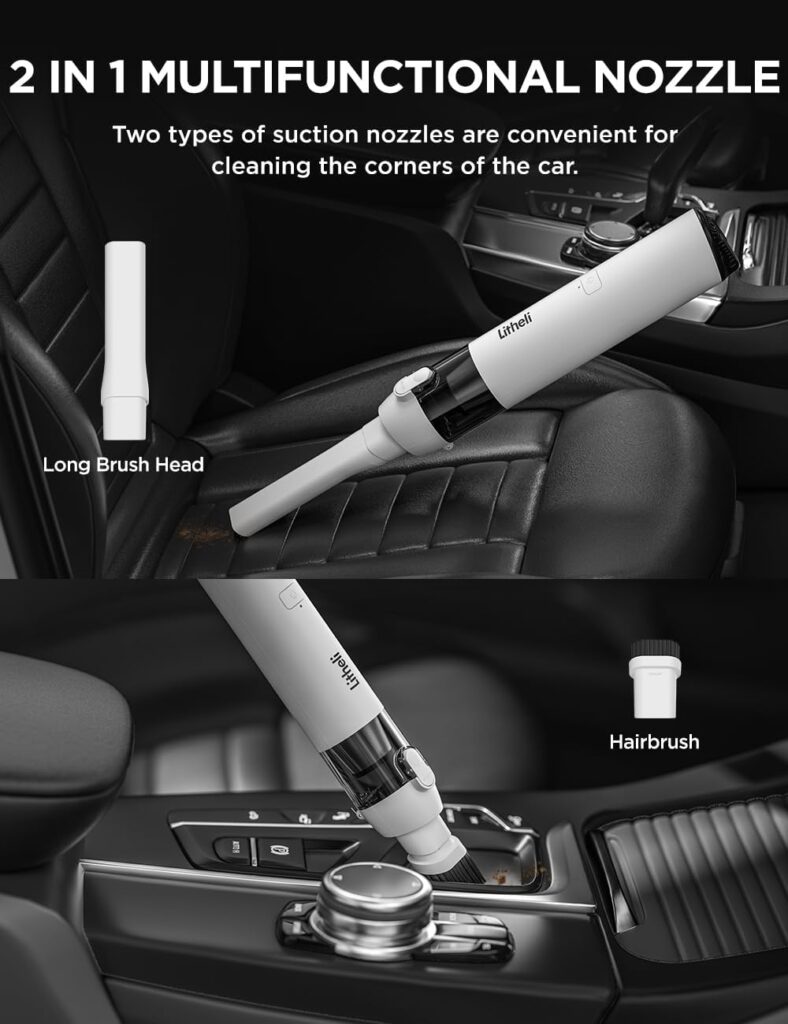 2 IN 1 MULTIFUNCTIONAL NOZZLE

Two types of suction nozzles are convenient for cleaning the corners of the car.

Litheli

Long Brush Head

Litheli

Hairbrush